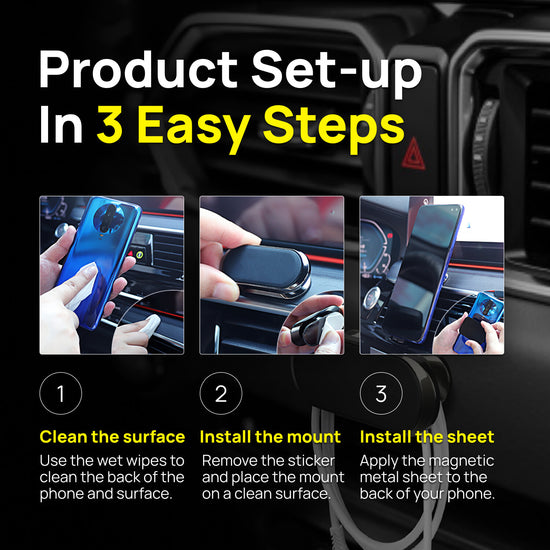 Product Set-up In 3 Easy Steps

1

Clean the surface

Use the wet wipes to clean the back of the phone and surface.

2

Install the mount

Remove the sticker and place the mount on a clean surface.

3

Install the sheet

Apply the magnetic metal sheet to the back of your phone.